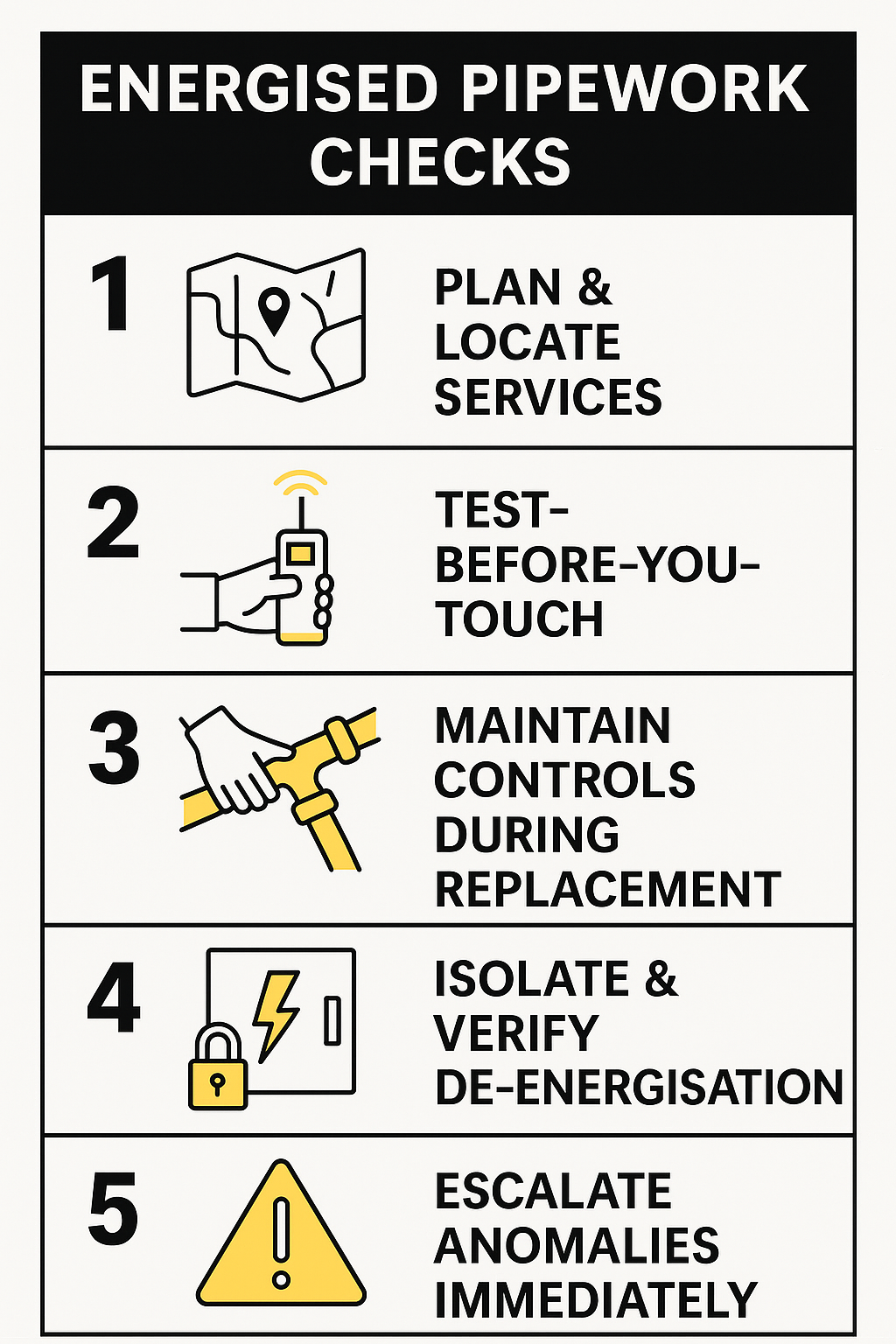 ENERGISED PIPEWORK CHECKS

1 PLAN & LOCATE SERVICES

2 TEST-BEFORE-YOU-TOUCH

3 MAINTAIN CONTROLS DURING REPLACEMENT

4 ISOLATE & VERIFY DE-ENERGISATION

5 ESCALATE ANOMALIES IMMEDIATELY